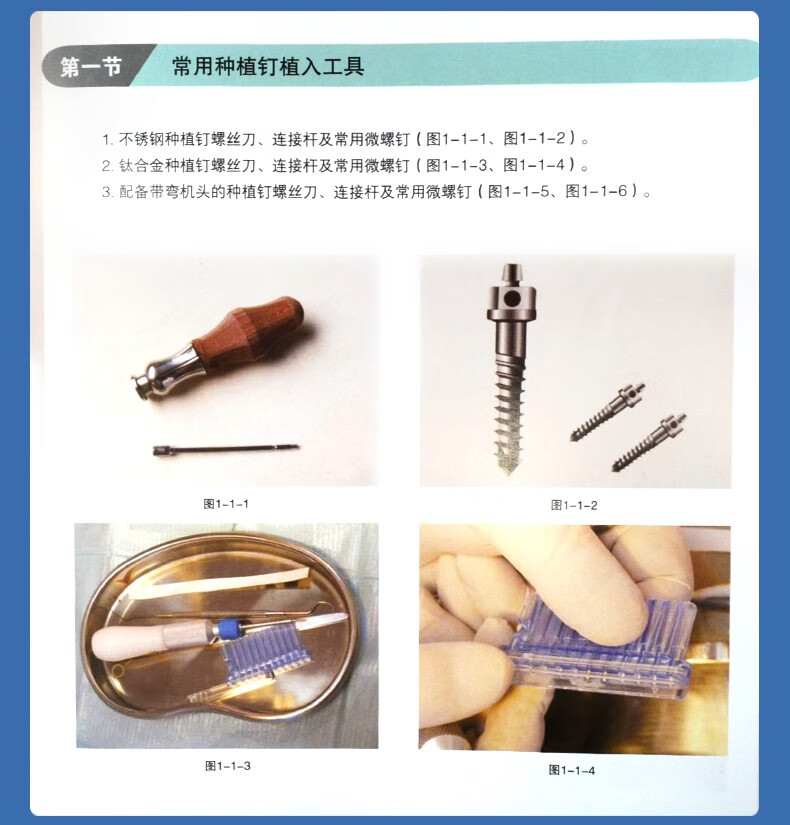 第一节　常用种植钉植入工具

1. 不锈钢种植钉螺丝刀、连接杆及常用微螺钉（图1-1-1、图1-1-2）。
2. 钛合金种植钉螺丝刀、连接杆及常用微螺钉（图1-1-3、图1-1-4）。
3. 配备带弯机头的种植钉螺丝刀、连接杆及常用微螺钉（图1-1-5、图1-1-6）。

图1-1-1

图1-1-2

图1-1-3

图1-1-4