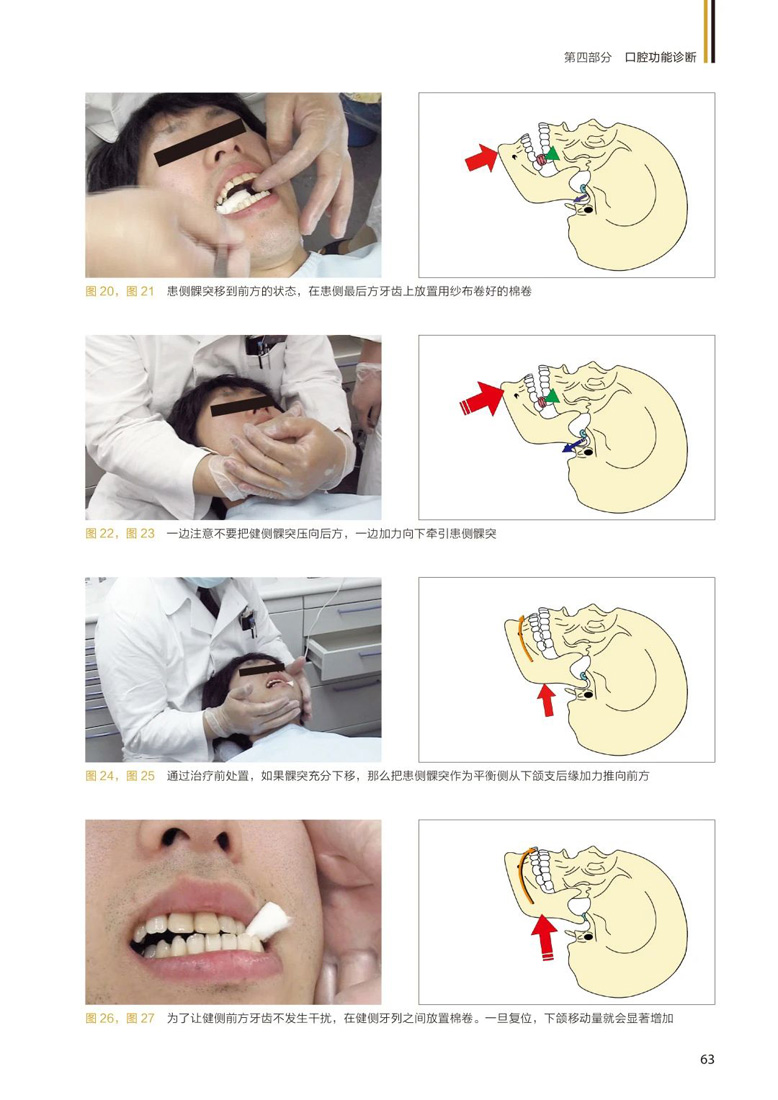 第四部分　口腔功能诊断

图 20，图 21　患侧髁突移到前方的状态，在患侧最后方牙齿上放置用纱布卷好的棉卷

图 22，图 23　一边注意不要把健侧髁突压向后方，一边加力向下牵引患侧髁突

图 24，图 25　通过治疗前处置，如果髁突充分下移，那么把患侧髁突作为平衡侧从下颌支后缘加力推向前方

图 26，图 27　为了让健侧前方牙齿不发生干扰，在健侧牙列之间放置棉卷。一旦复位，下颌移动量就会显著增加

63